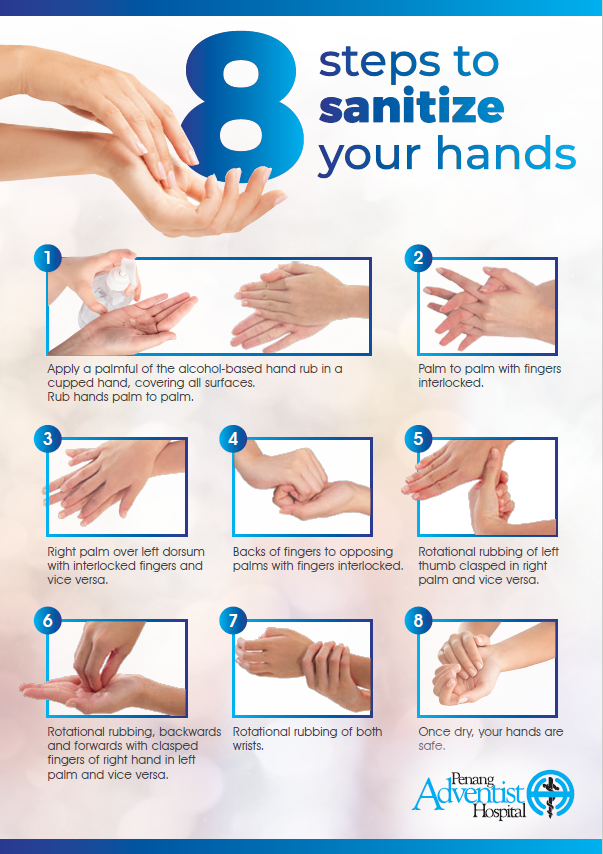 8 steps to sanitize your hands

1
Apply a palmful of the alcohol-based hand rub in a cupped hand, covering all surfaces. Rub hands palm to palm.

2
Palm to palm with fingers interlocked.

3
Right palm over left dorsum with interlocked fingers and vice versa.

4
Backs of fingers to opposing palms with fingers interlocked.

5
Rotational rubbing of left thumb clasped in right palm and vice versa.

6
Rotational rubbing, backwards and forwards with clasped fingers of right hand in left palm and vice versa.

7
Rotational rubbing of both wrists.

8
Once dry, your hands are safe.

Penang Adventist Hospital